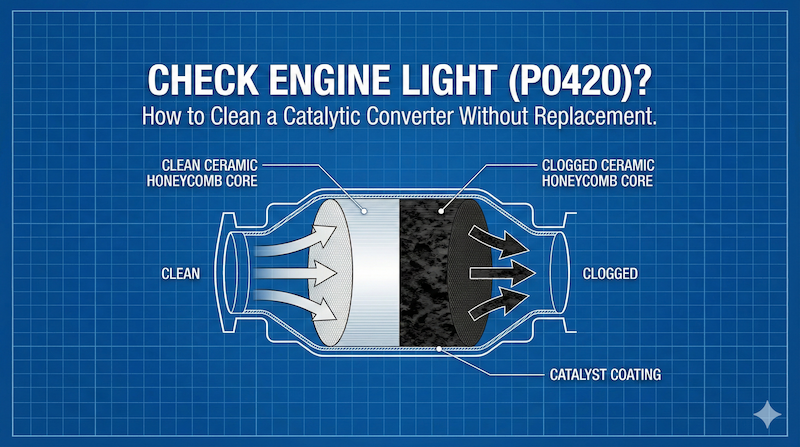 CHECK ENGINE LIGHT (P0420)?

How to Clean a Catalytic Converter Without Replacement.

CLEAN CERAMIC HONEYCOMB CORE

CLOGGED CERAMIC HONEYCOMB CORE

CLEAN

CLOGGED

CATALYST COATING